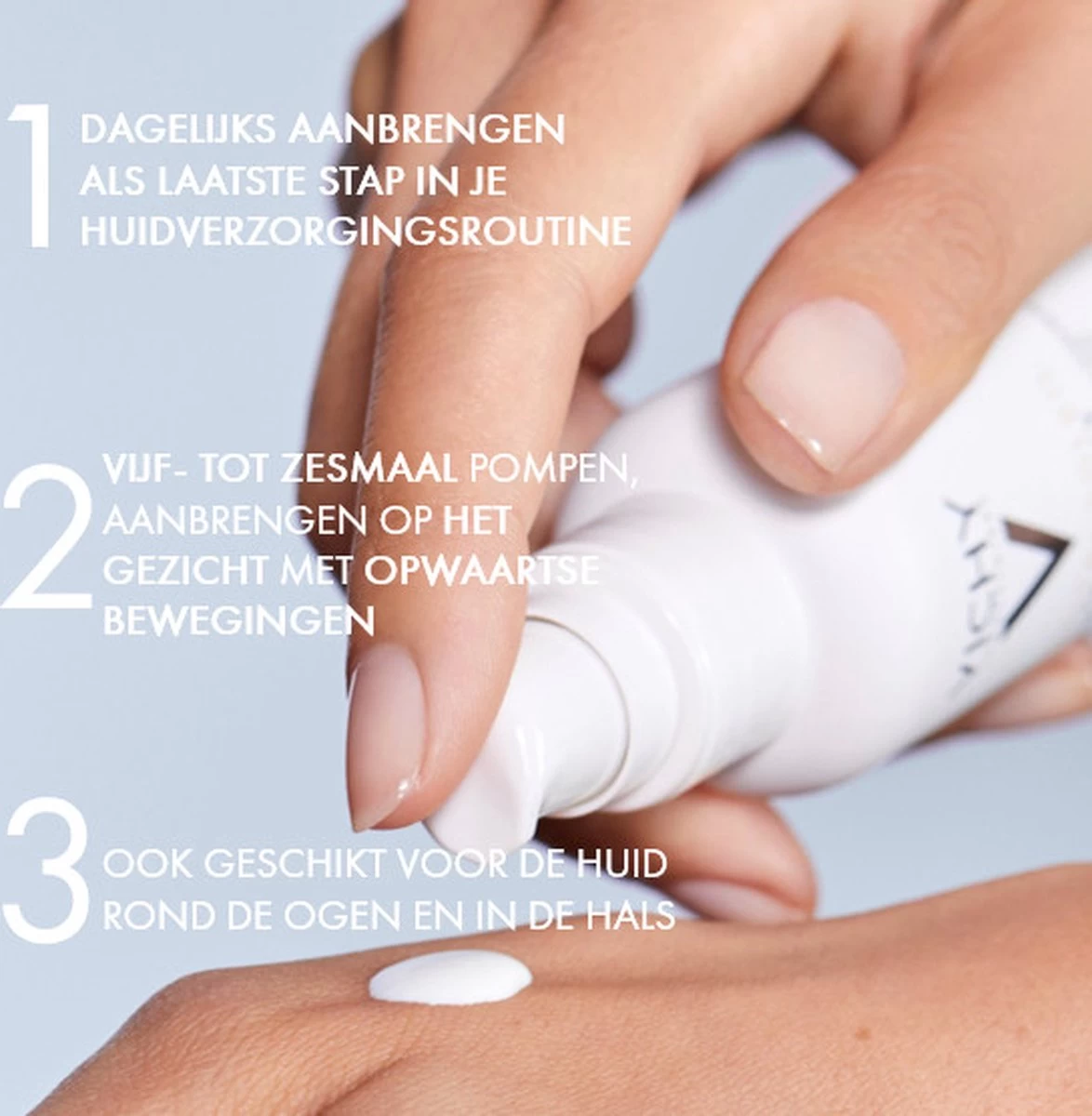 1 DAGELIJKS AANBRENGEN ALS LAATSTE STAP IN JE HUIDVERZORGINGSROUTINE

2 VIJF- TOT ZESMAAL POMPEN, AANBRENGEN OP HET GEZICHT MET OPWAARTSE BEWEGINGEN

3 OOK GESCHIKT VOOR DE HUID ROND DE OGEN EN IN DE HALS

VICHY